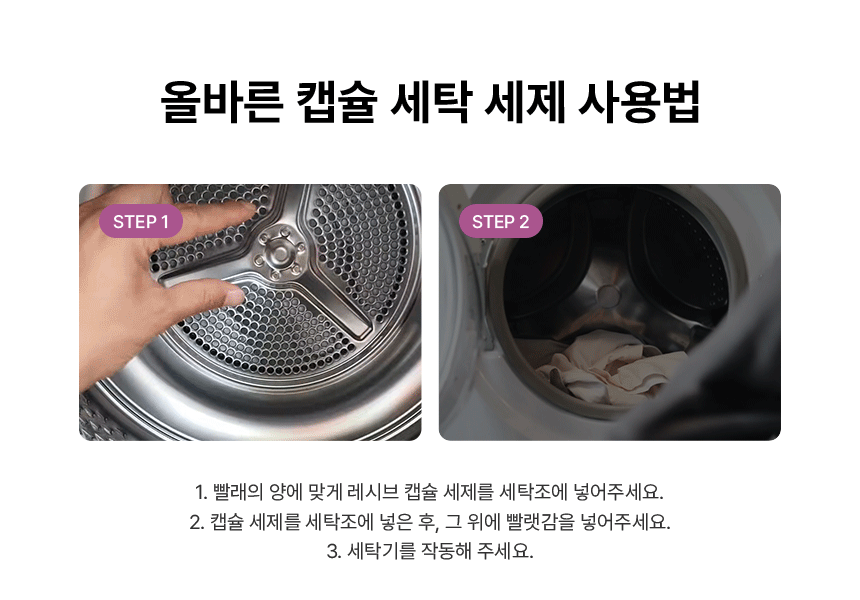 올바른 캡슐 세탁 세제 사용법

STEP 1

STEP 2

1. 빨래의 양에 맞게 레시브 캡슐 세제를 세탁조에 넣어주세요.
2. 캡슐 세제를 세탁조에 넣은 후, 그 위에 빨랫감을 넣어주세요.
3. 세탁기를 작동해 주세요.