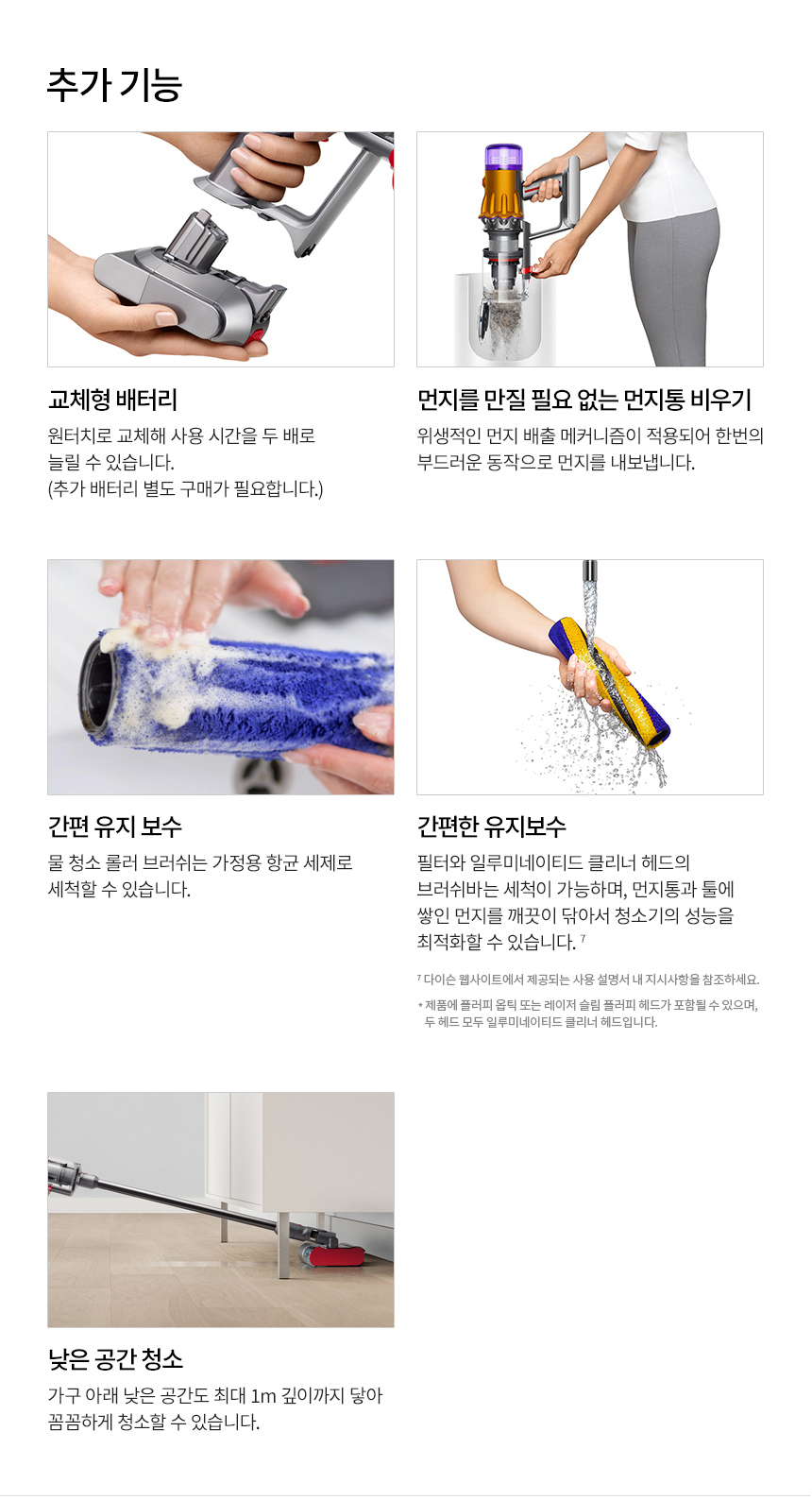 추가 기능

교체형 배터리

원터치로 교체해 사용 시간을 두 배로 늘릴 수 있습니다.
(추가 배터리 별도 구매가 필요합니다.)

먼지를 만질 필요 없는 먼지통 비우기

위생적인 먼지 배출 메커니즘이 적용되어 한번의 부드러운 동작으로 먼지를 내보냅니다.

간편 유지 보수

물 청소 롤러 브러쉬는 가정용 항균 세제로 세척할 수 있습니다.

간편한 유지보수

필터와 일루미네이티드 클리너 헤드의 브러쉬바는 세척이 가능하며, 먼지통과 툴에 쌓인 먼지를 깨끗이 닦아서 청소기의 성능을 최적화할 수 있습니다. $^7$

$^7$ 다이슨 웹사이트에서 제공되는 사용 설명서 내 지시사항을 참조하세요.

* 제품에 플러피 옵틱 또는 레이저 슬림 플러피 헤드가 포함될 수 있으며, 두 헤드 모두 일루미네이티드 클리너 헤드입니다.

낮은 공간 청소

가구 아래 낮은 공간도 최대 1m 깊이까지 닿아 꼼꼼하게 청소할 수 있습니다.