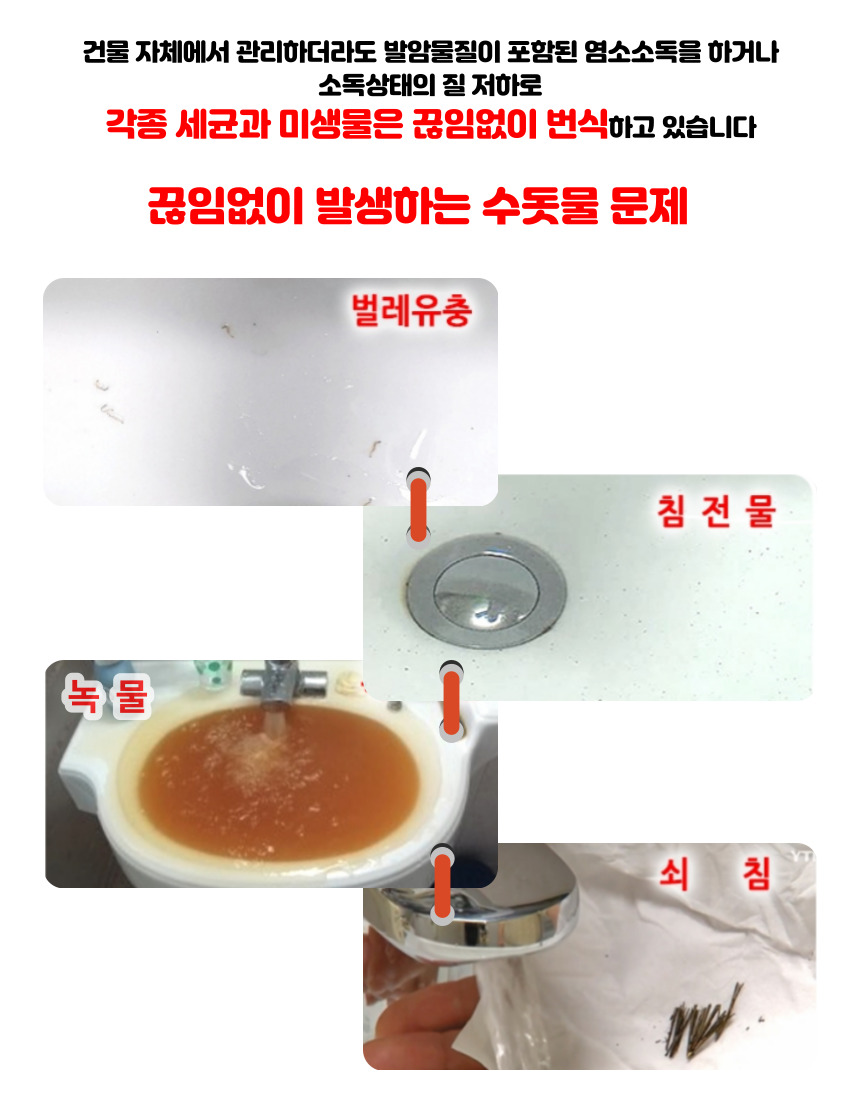 건물 자체에서 관리하더라도 발암물질이 포함된 염소소독을 하거나
소독상태의 질 저하로
각종 세균과 미생물은 끊임없이 번식하고 있습니다

끊임없이 발생하는 수돗물 문제

벌레유충

침 전 물

녹 물

쇠 침