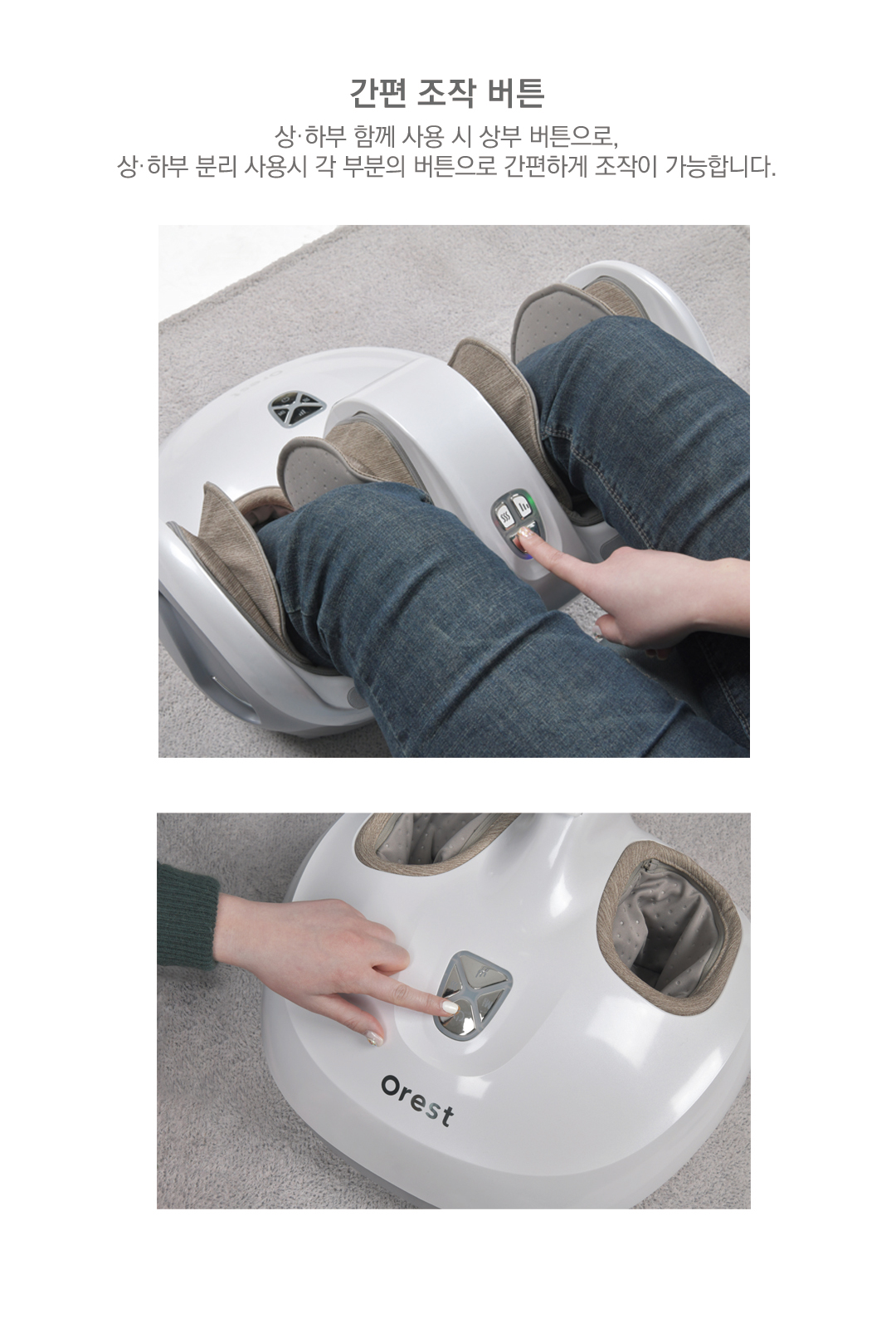 간편 조작 버튼

상·하부 함께 사용 시 상부 버튼으로,
상·하부 분리 사용시 각 부분의 버튼으로 간편하게 조작이 가능합니다.

Orest