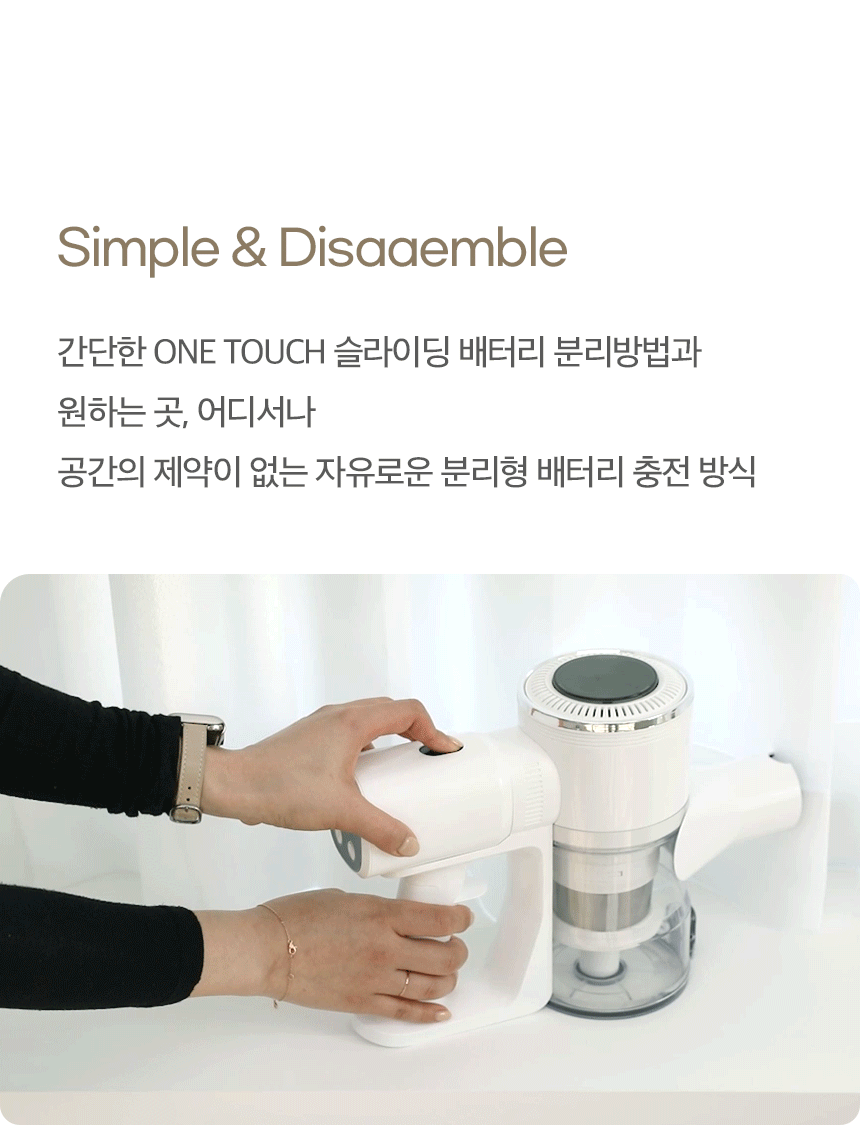 Simple & Disaaemble

간단한 ONE TOUCH 슬라이딩 배터리 분리방법과
원하는 곳, 어디서나
공간의 제약이 없는 자유로운 분리형 배터리 충전 방식