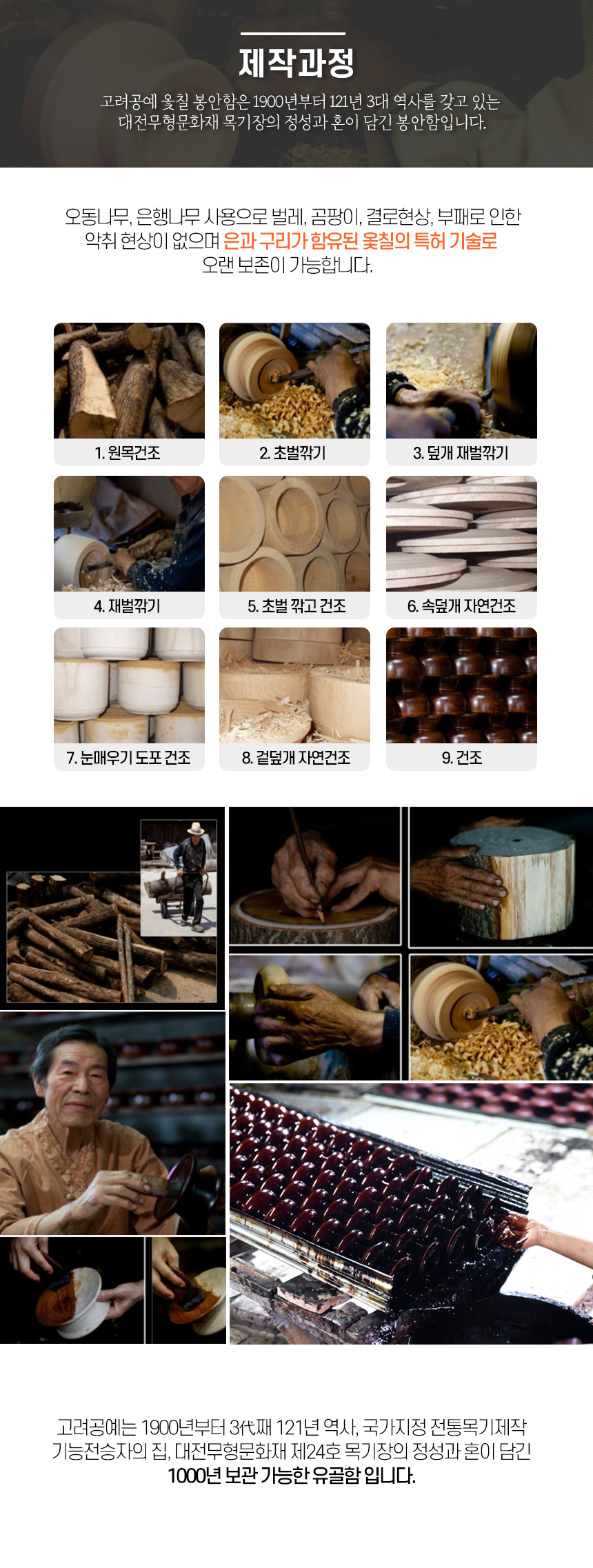 제작과정

고려공예 옻칠 봉안함은 1900년부터 121년 3대 역사를 갖고 있는 대전무형문화재 목기장의 정성과 혼이 담긴 봉안함입니다.

오동나무, 은행나무 사용으로 벌레, 곰팡이, 결로현상, 부패로 인한 악취 현상이 없으며 은과 구리가 함유된 옻칠의 특허 기술로 오랜 보존이 가능합니다.

1. 원목건조

2. 초벌깎기

3. 덮개 재벌깎기

4. 재벌깎기

5. 초벌 깎고 건조

6. 속덮개 자연건조

7. 눈매우기 도포 건조

8. 겉덮개 자연건조

9. 건조

고려공예는 1900년부터 3代째 121년 역사, 국가지정 전통목기제작 기능전승자의 집, 대전무형문화재 제24호 목기장의 정성과 혼이 담긴 1000년 보관 가능한 유골함 입니다.