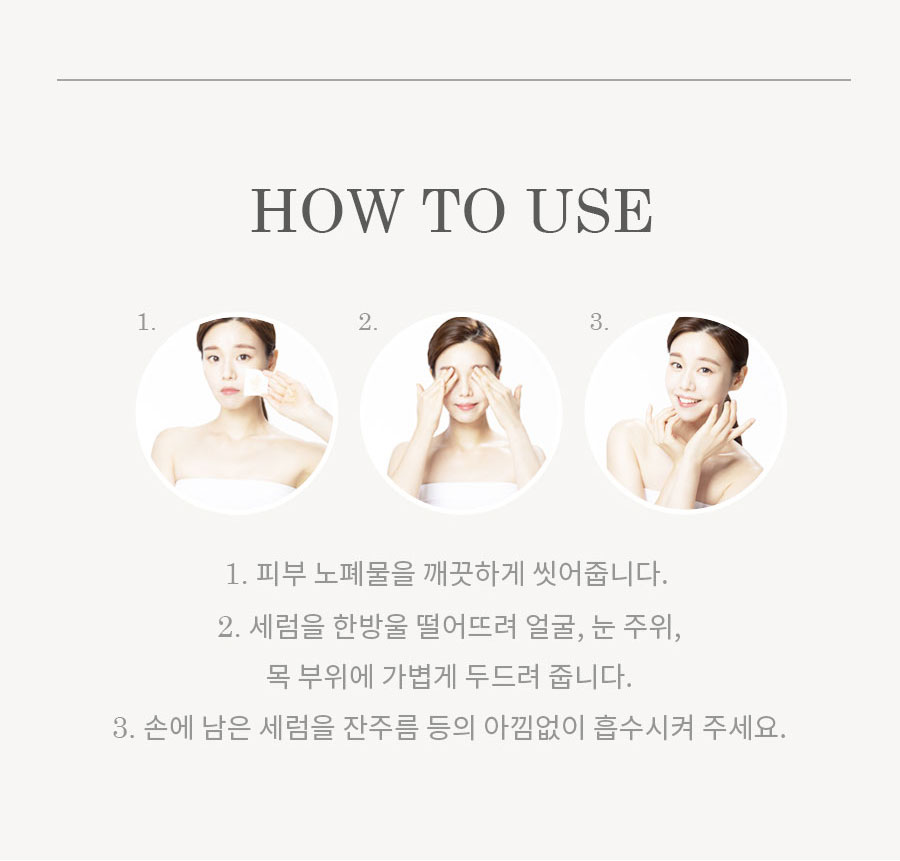 HOW TO USE

1.

2.

3.

1. 피부 노폐물을 깨끗하게 씻어줍니다.

2. 세럼을 한방울 떨어뜨려 얼굴, 눈 주위, 목 부위에 가볍게 두드려 줍니다.

3. 손에 남은 세럼을 잔주름 등의 아낌없이 흡수시켜 주세요.