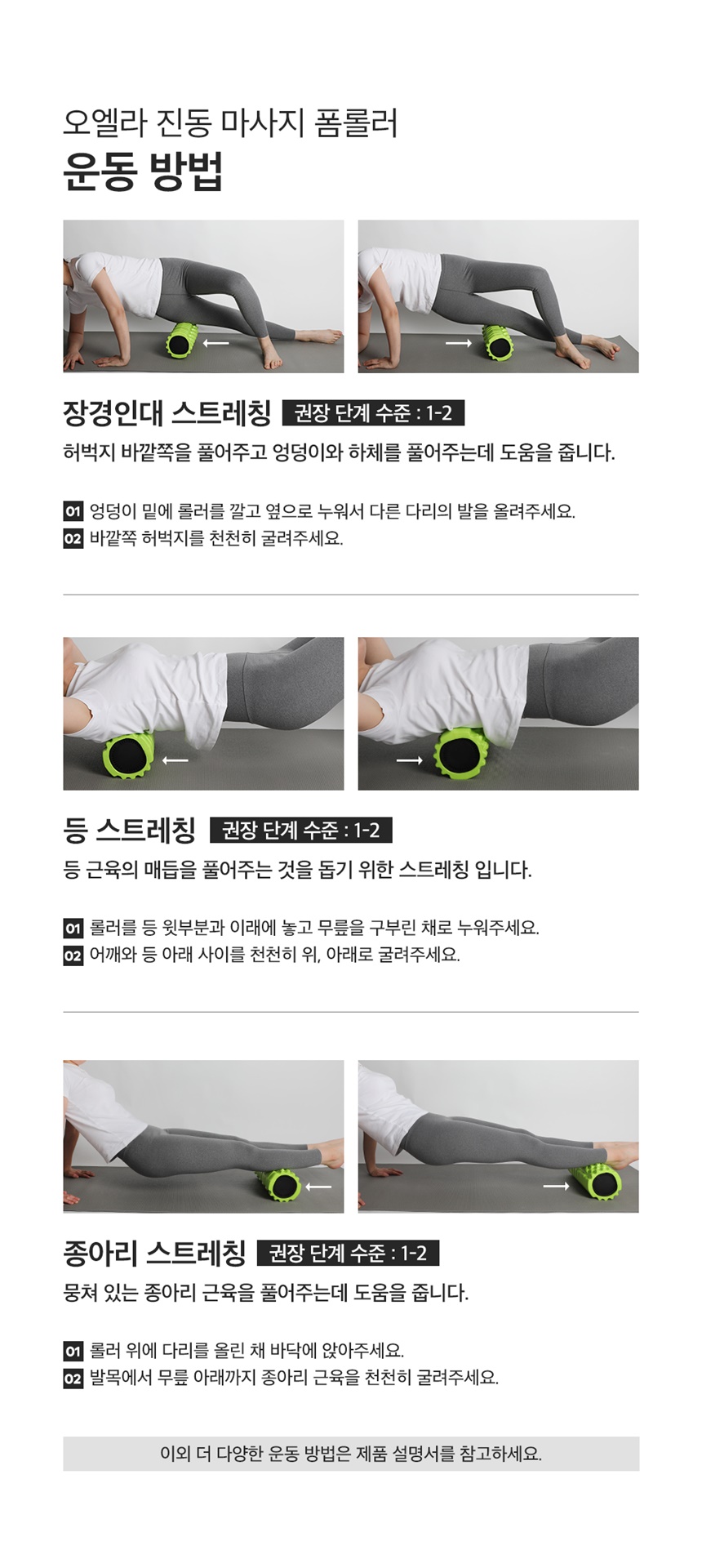 오엘라 진동 마사지 폼롤러
운동 방법

장경인대 스트레칭 권장 단계 수준 : 1-2
허벅지 바깥쪽을 풀어주고 엉덩이와 하체를 풀어주는데 도움을 줍니다.

01 엉덩이 밑에 롤러를 깔고 옆으로 누워서 다른 다리의 발을 올려주세요.
02 바깥쪽 허벅지를 천천히 굴려주세요.

등 스트레칭 권장 단계 수준 : 1-2
등 근육의 매듭을 풀어주는 것을 돕기 위한 스트레칭 입니다.

01 롤러를 등 윗부분과 이래에 놓고 무릎을 구부린 채로 누워주세요.
02 어깨와 등 아래 사이를 천천히 위, 아래로 굴려주세요.

종아리 스트레칭 권장 단계 수준 : 1-2
뭉쳐 있는 종아리 근육을 풀어주는데 도움을 줍니다.

01 롤러 위에 다리를 올린 채 바닥에 앉아주세요.
02 발목에서 무릎 아래까지 종아리 근육을 천천히 굴려주세요.

이외 더 다양한 운동 방법은 제품 설명서를 참고하세요.