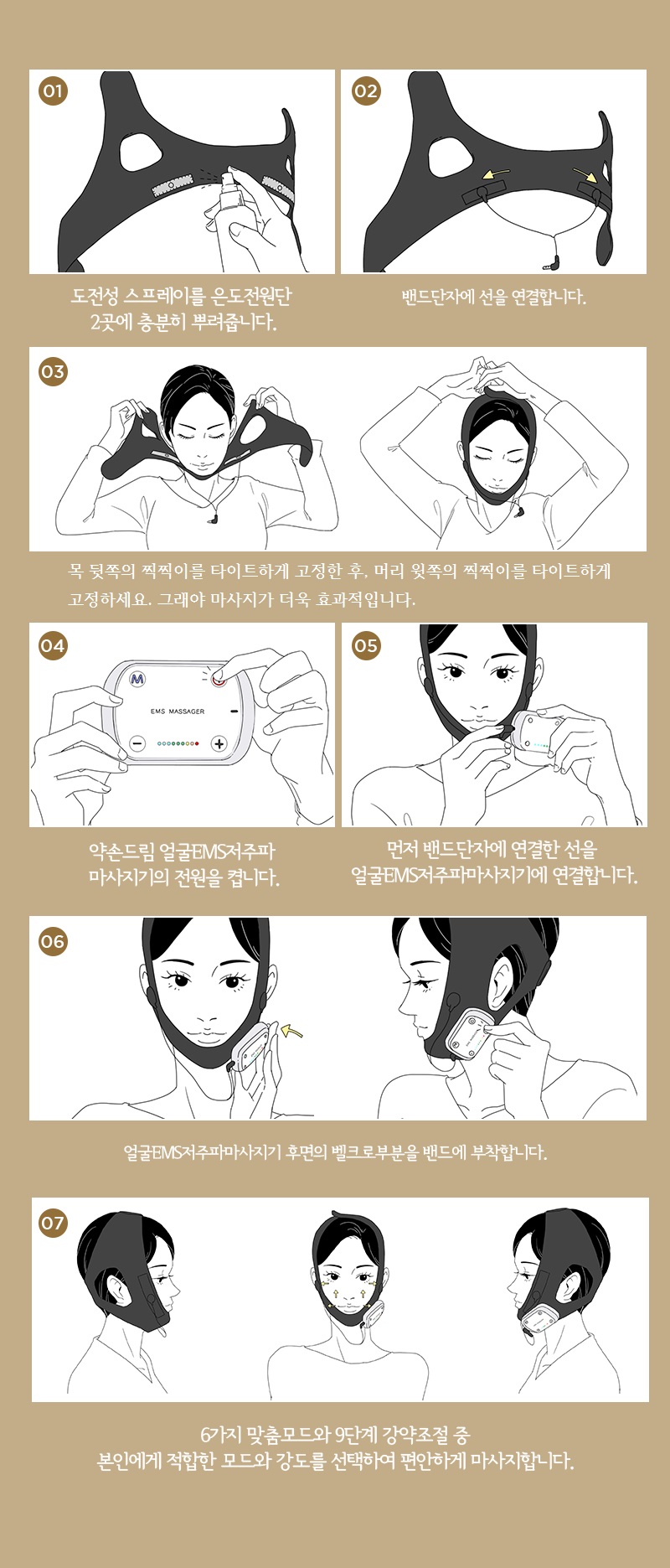 01

도전성 스프레이를 은도전원단 2곳에 충분히 뿌려줍니다.

02

밴드단자에 선을 연결합니다.

03

목 뒷쪽의 찍찍이를 타이트하게 고정한 후, 머리 윗쪽의 찍찍이를 타이트하게 고정하세요. 그래야 마사지가 더욱 효과적입니다.

04

M

EMS MASSAGER

약손드림 얼굴EMS저주파 마사지기의 전원을 켭니다.

05

먼저 밴드단자에 연결한 선을 얼굴EMS저주파마사지기에 연결합니다.

06

얼굴EMS저주파마사지기 후면의 벨크로부분을 밴드에 부착합니다.

07

6가지 맞춤모드와 9단계 강약조절 중 본인에게 적합한 모드와 강도를 선택하여 편안하게 마사지합니다.